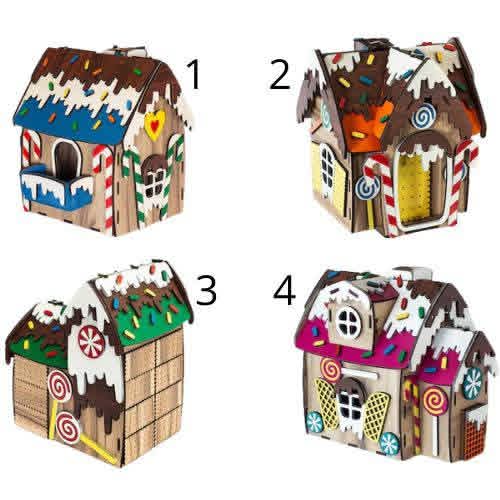 1

2

3

4